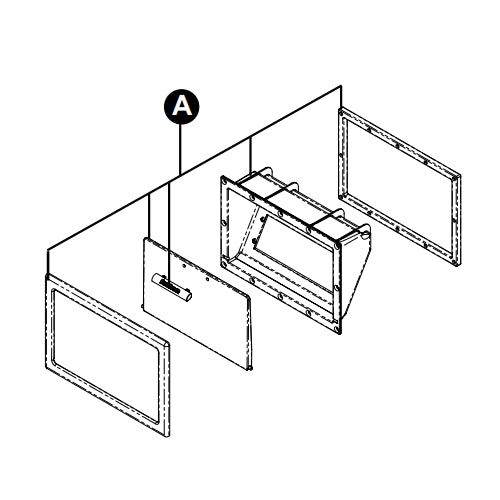 A