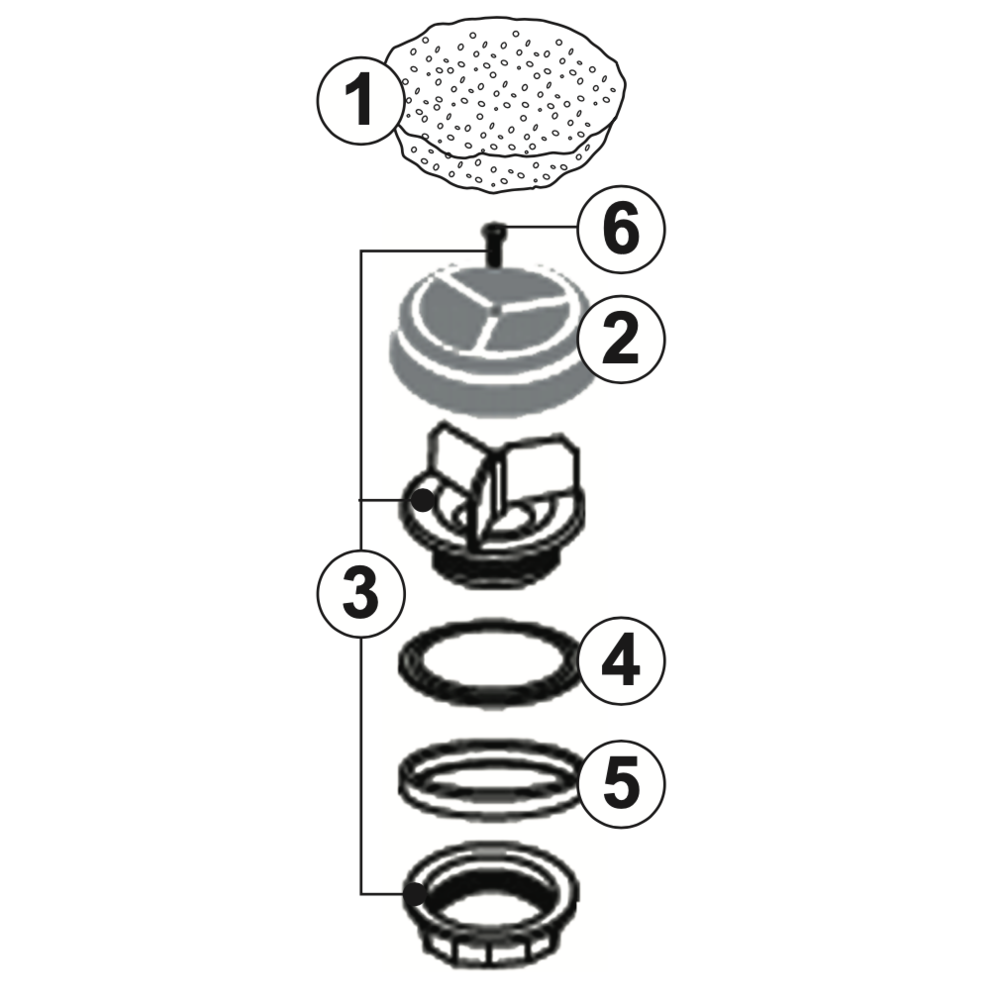 1
6
2
3
4
5