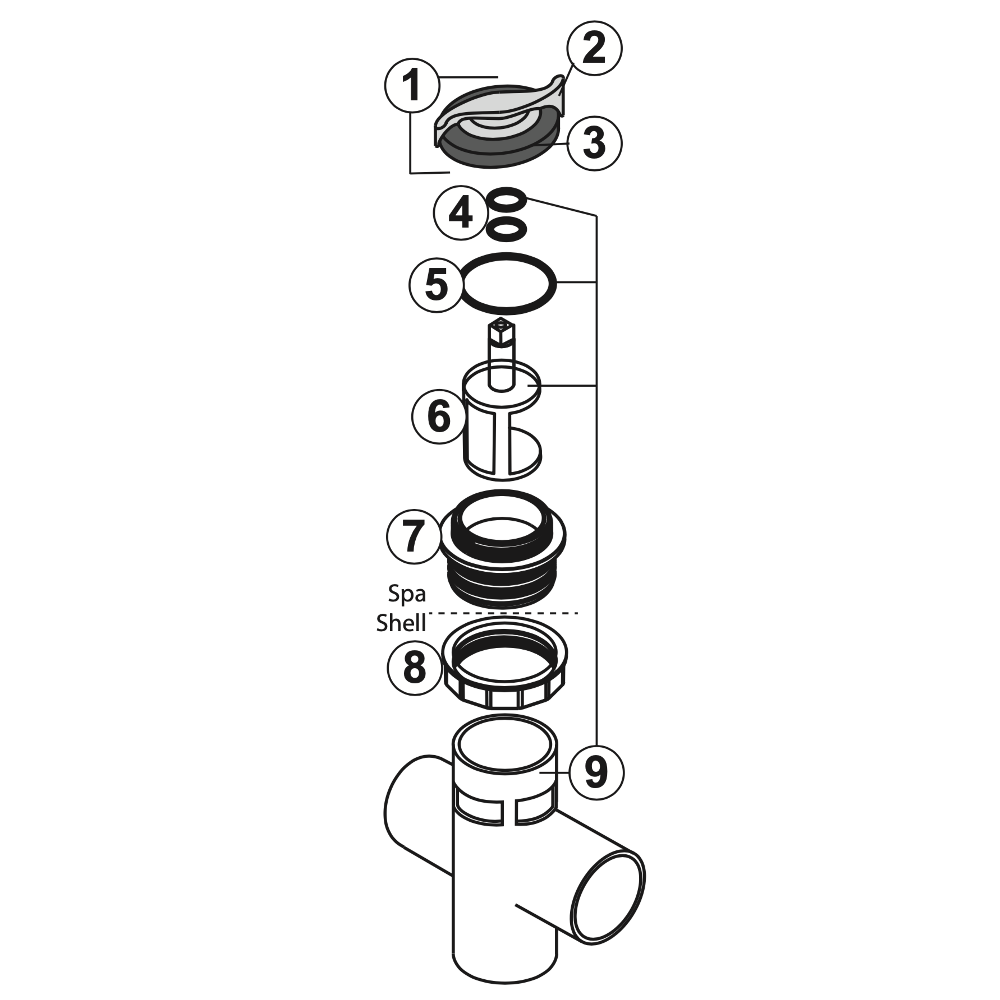 1
2
3
4
5
6
7
Spa
Shell
8
9