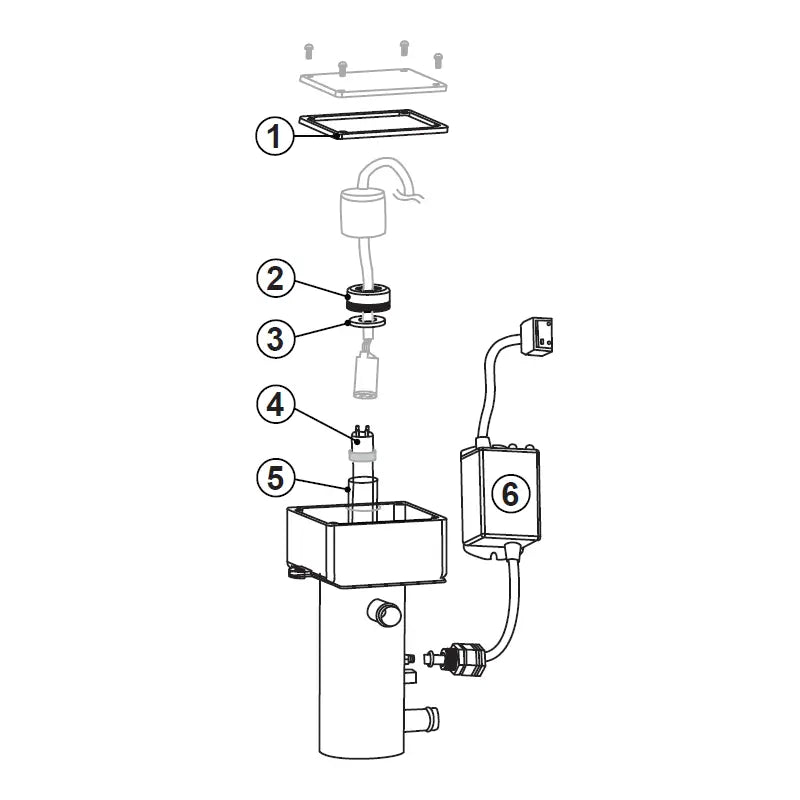 1
2
3
4
5
6