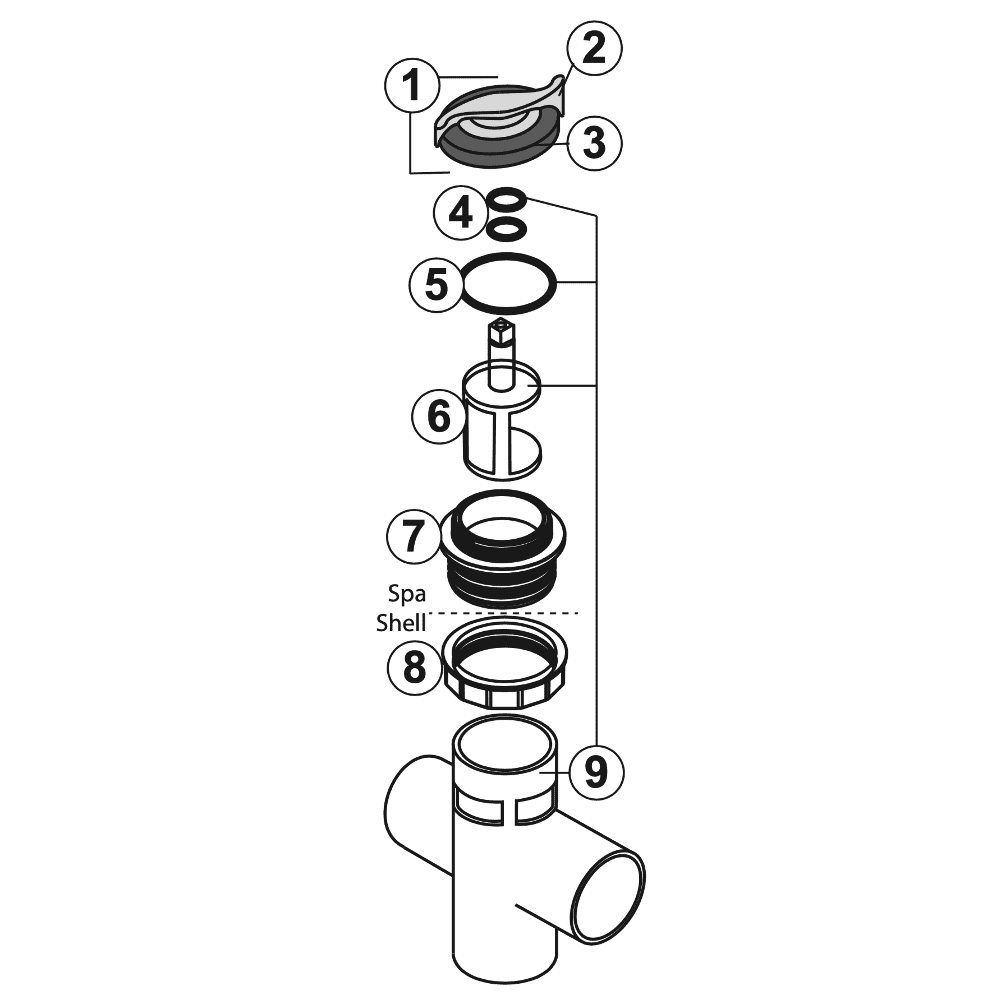 1
2
3
4
5
6
7
Spa
Shell
8
9