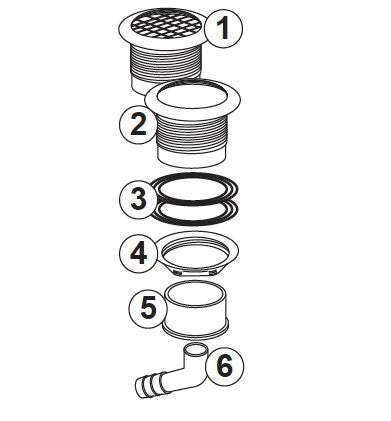 1
2
3
4
5
6