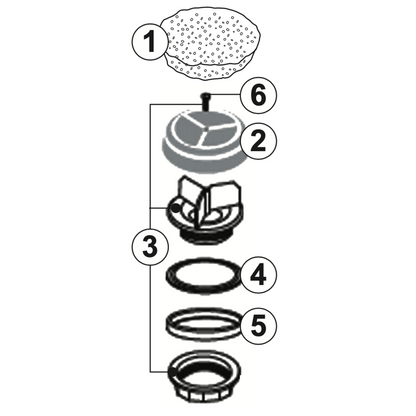 1
6
2
3
4
5