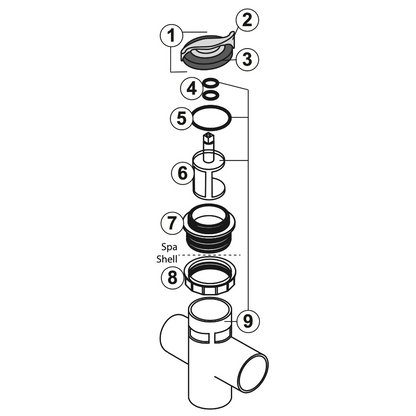 1
2
3
4
5
6
7
Spa
Shell
8
9