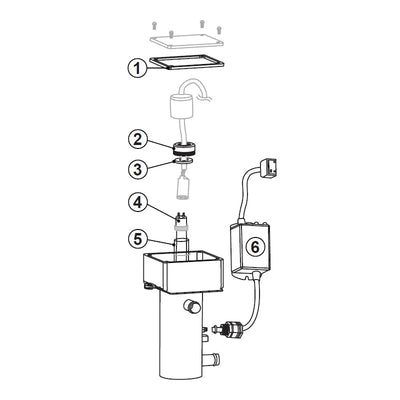 1
2
3
4
5
6