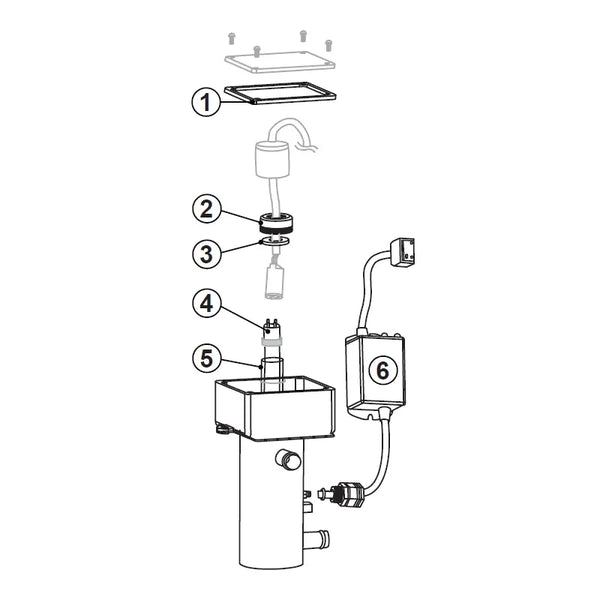 1
2
3
4
5
6