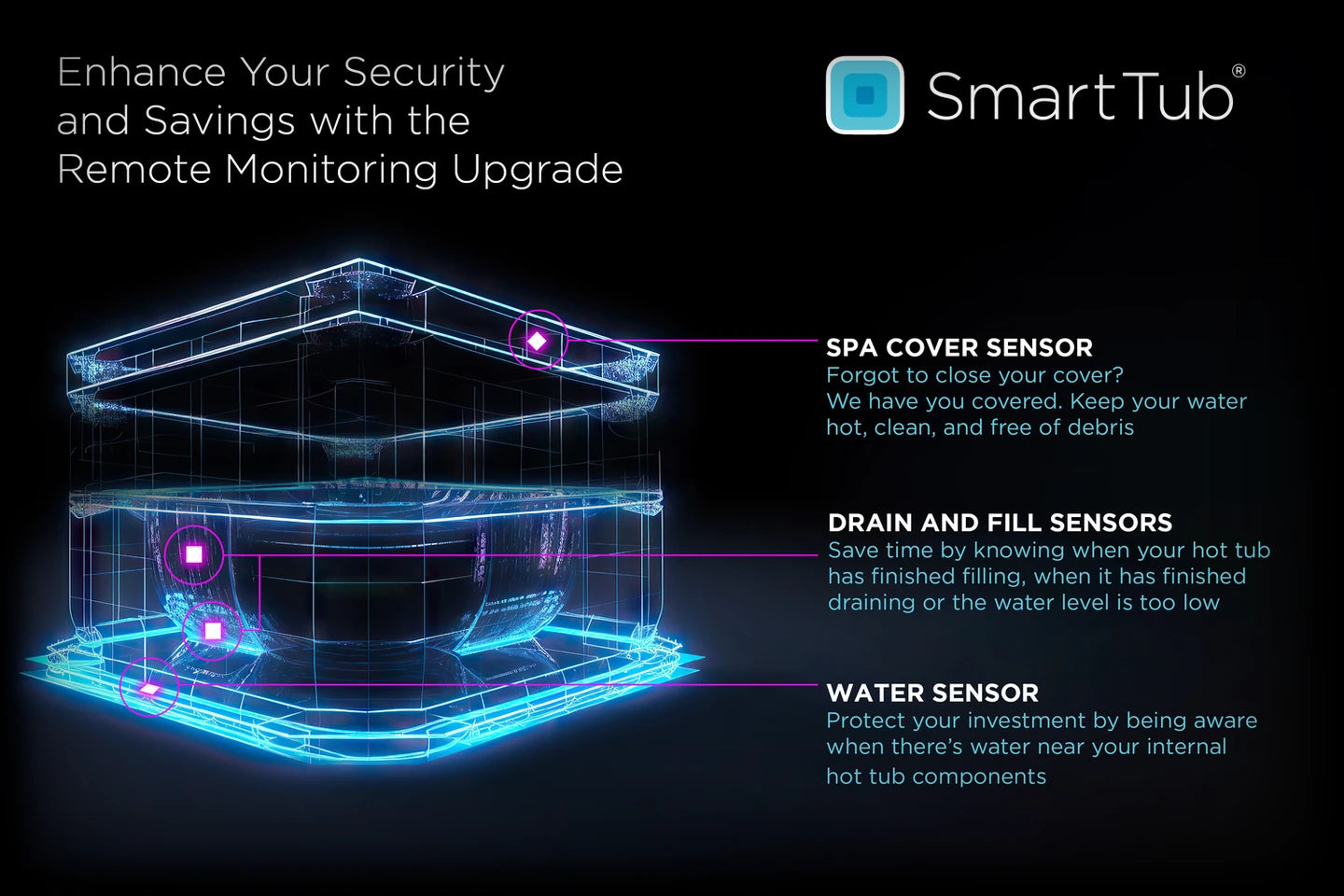 Enhance Your Security and Savings with the Remote Monitoring Upgrade

SmartTub®

SPA COVER SENSOR
Forgot to close your cover? We have you covered. Keep your water hot, clean, and free of debris

DRAIN AND FILL SENSORS
Save time by knowing when your hot tub has finished filling, when it has finished draining or the water level is too low

WATER SENSOR
Protect your investment by being aware when there's water near your internal hot tub components