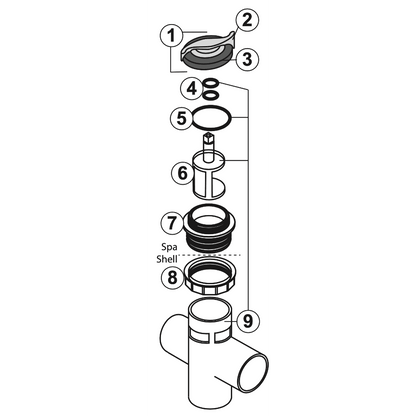 1
2
3
4
5
6
7
Spa
Shell
8
9