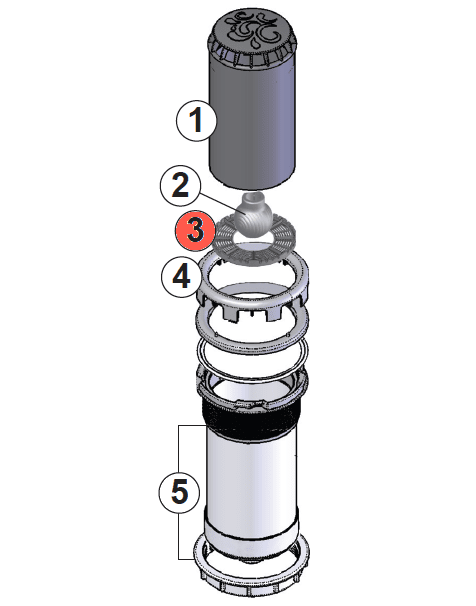 1
2
3
4
5