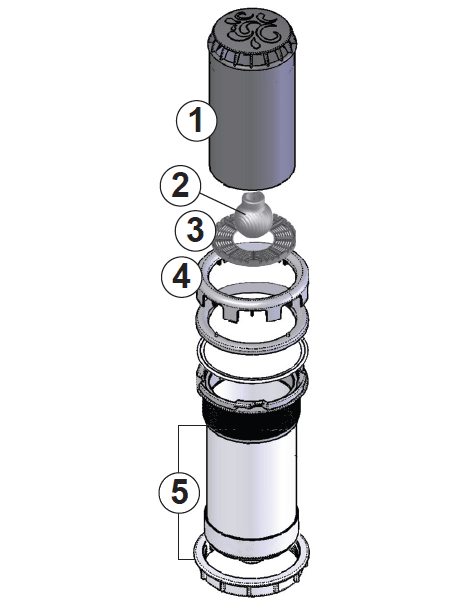 1

2

3

4

5