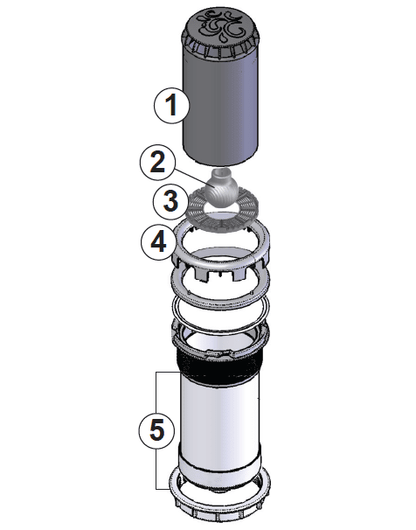 1
2
3
4
5