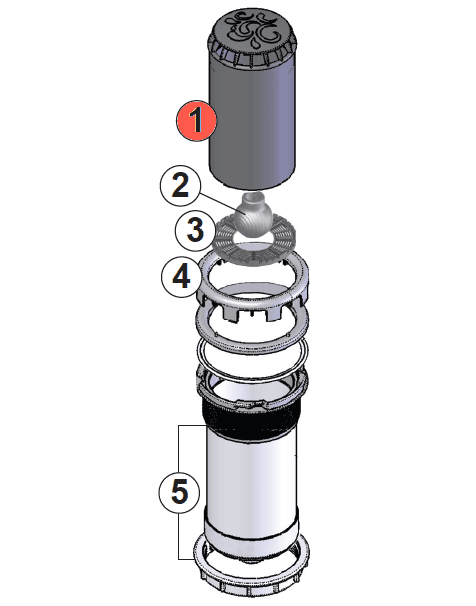 1
2
3
4
5