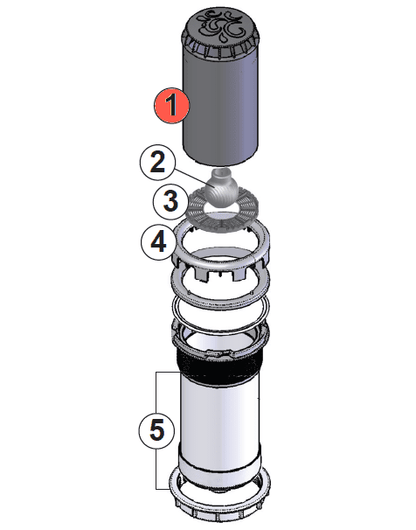 1
2
3
4
5