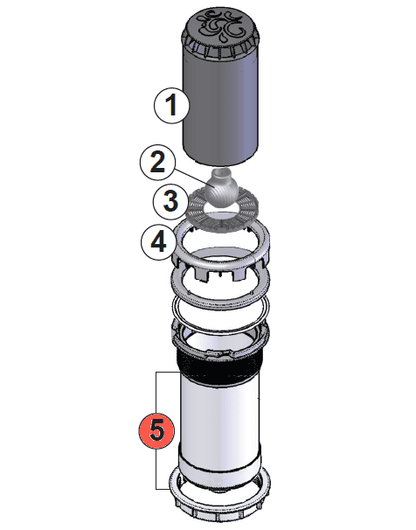 1
2
3
4
5