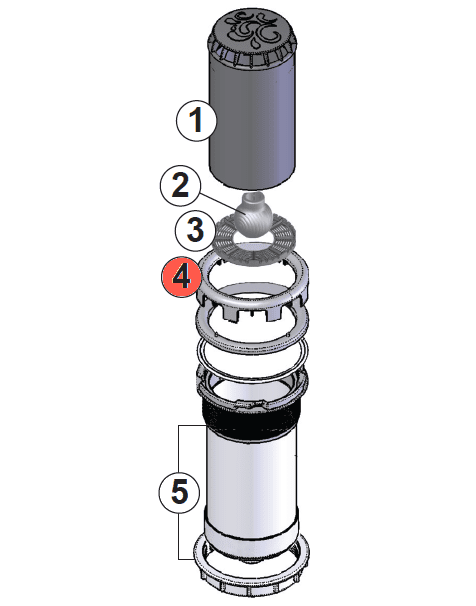 1
2
3
4
5