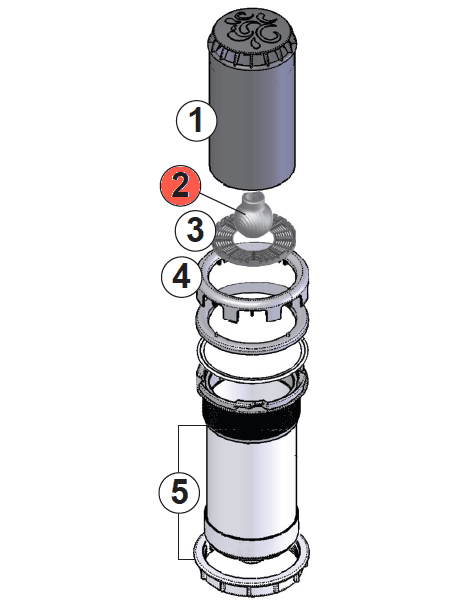 1
2
3
4
5